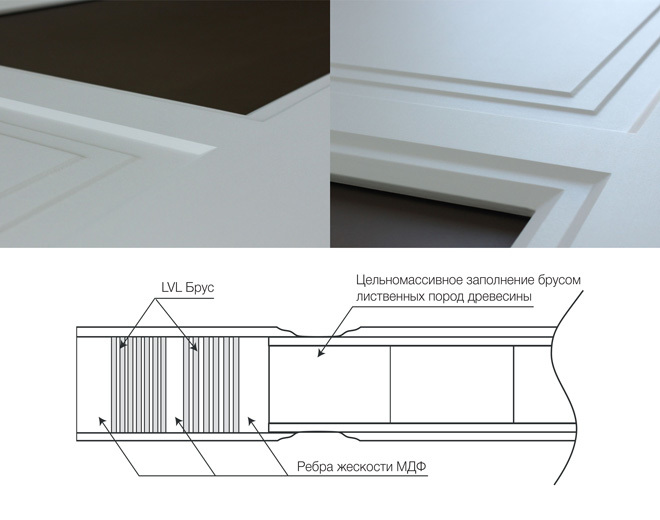 LVL Брус

Цельномассивное заполнение брусом лиственных пород древесины

Ребра жескости МДФ